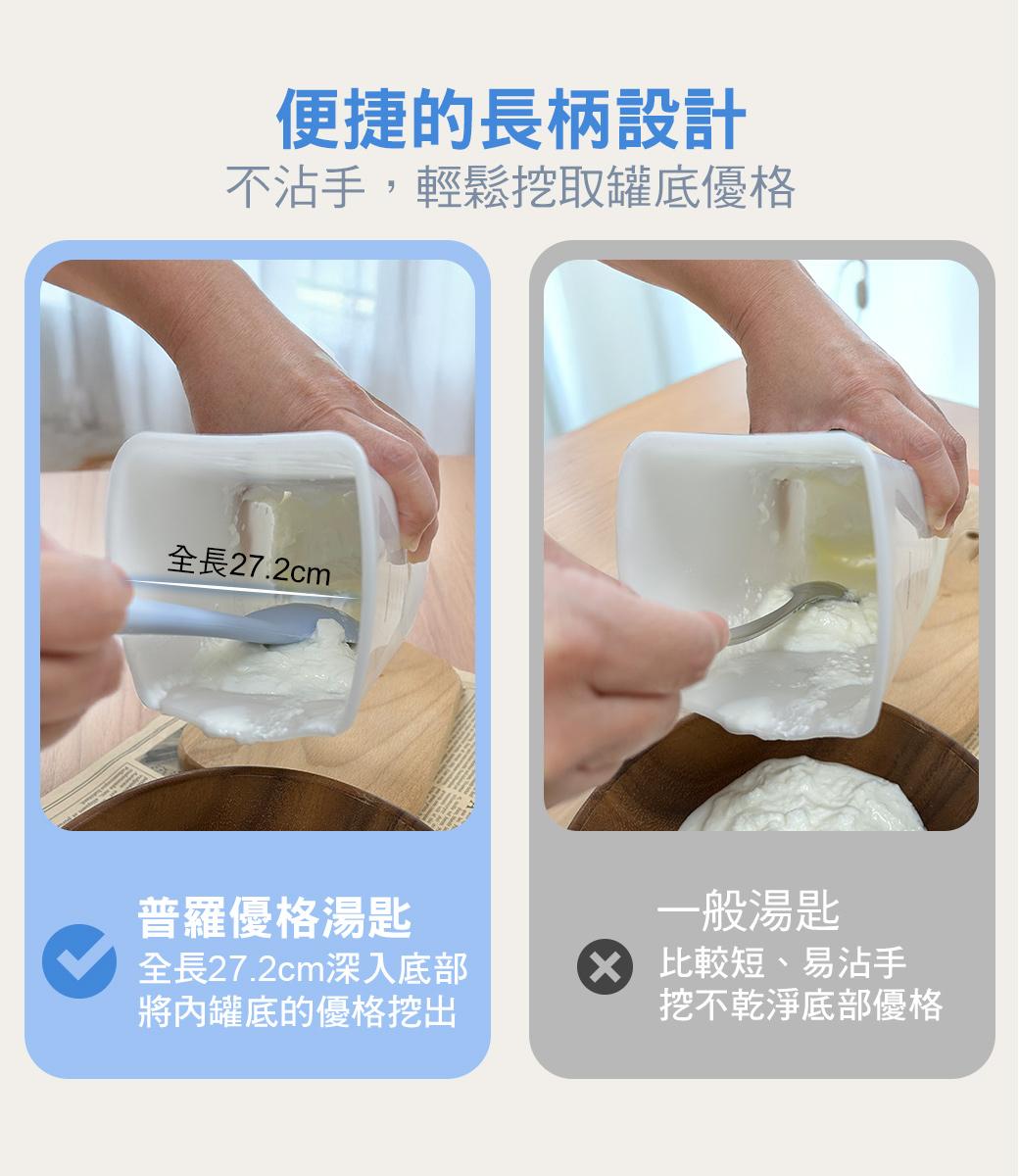 便捷的長柄設計
不沾手，輕鬆挖取罐底優格

全長27.2cm

普羅優格湯匙
全長27.2cm深入底部
將內罐底的優格挖出

一般湯匙
比較短、易沾手
挖不乾淨底部優格